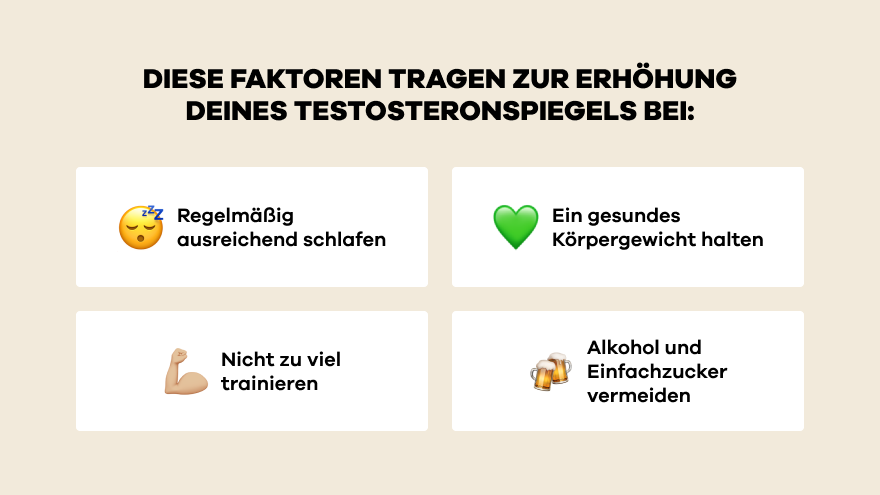 DIESE FAKTOREN TRAGEN ZUR ERHÖHUNG DEINES TESTOSTERONSPIEGELS BEI:

Regelmäßig ausreichend schlafen

Ein gesundes Körpergewicht halten

Nicht zu viel trainieren

Alkohol und Einfachzucker vermeiden