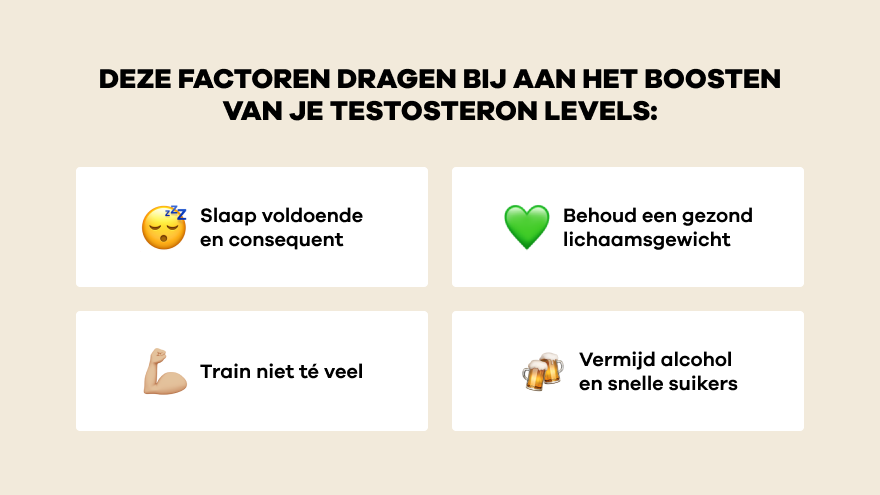 DEZE FACTOREN DRAGEN BIJ AAN HET BOOSTEN VAN JE TESTOSTERON LEVELS:

Slaap voldoende en consequent

Behoud een gezond lichaamsgewicht

Train niet té veel

Vermijd alcohol en snelle suikers