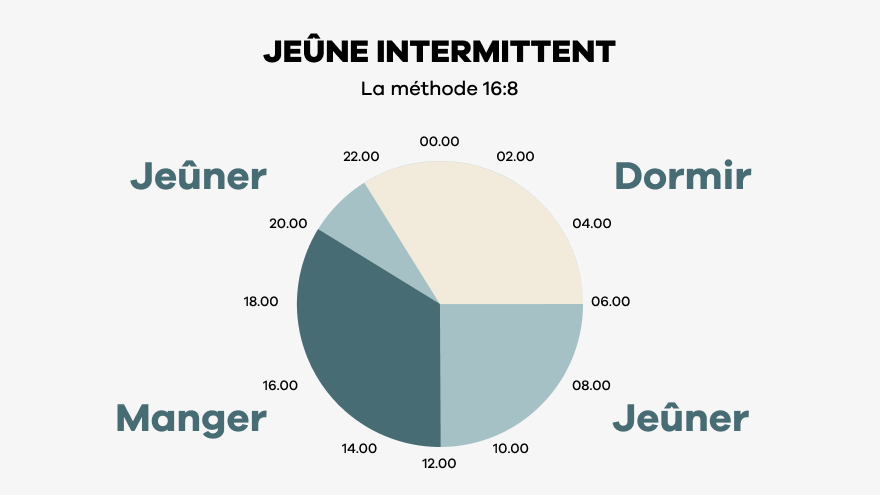 JEÛNE INTERMITTENT

La méthode 16:8

Jeûner

Dormir

Manger

Jeûner

00.00
02.00
04.00
06.00
08.00
10.00
12.00
14.00
16.00
18.00
20.00
22.00