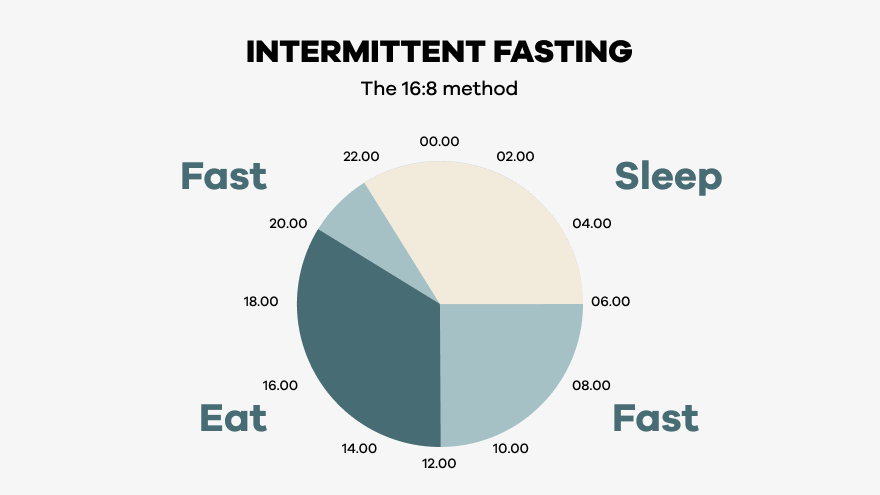 INTERMITTENT FASTING

The 16:8 method

Fast

Sleep

Eat

Fast

00.00
02.00
04.00
06.00
08.00
10.00
12.00
14.00
16.00
18.00
20.00
22.00