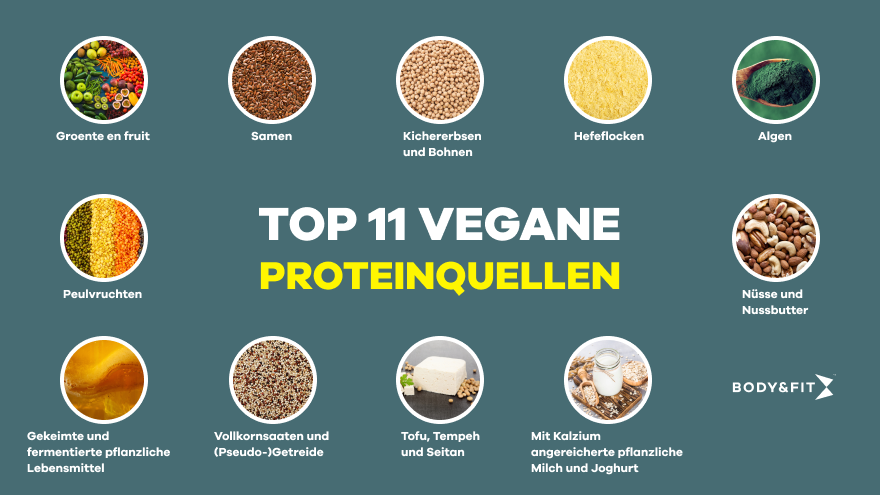 Groente en fruit

Samen

Kichererbsen und Bohnen

Hefeflocken

Algen

Peulvruchten

TOP 11 VEGANE

PROTEINQUELLEN

Nüsse und Nussbutter

Gekeimte und fermentierte pflanzliche Lebensmittel

Vollkornsaaten und (Pseudo-)Getreide

Tofu, Tempeh und Seitan

Mit Kalzium angereicherte pflanzliche Milch und Joghurt

BODY&FIT