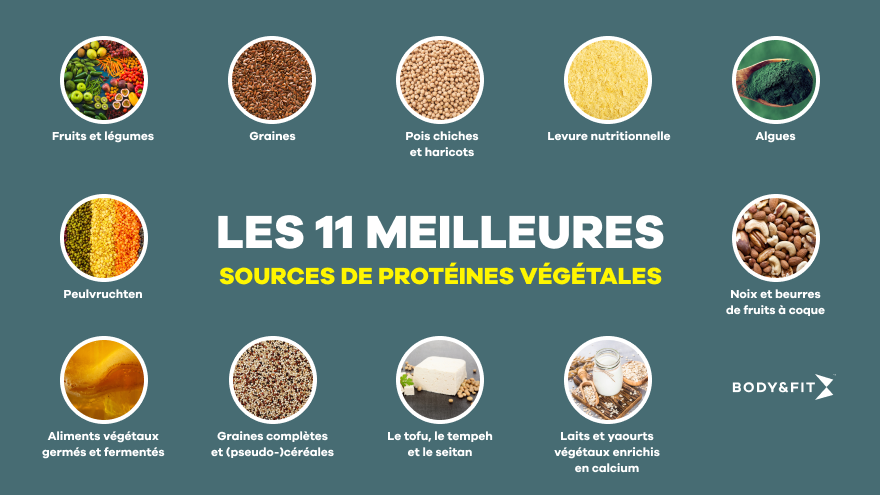 Fruits et légumes

Graines

Pois chiches et haricots

Levure nutritionnelle

Algues

Peulvruchten

LES 11 MEILLEURES
SOURCES DE PROTÉINES VÉGÉTALES

Noix et beurres de fruits à coque

Aliments végétaux germés et fermentés

Graines complètes et (pseudo-)céréales

Le tofu, le tempeh et le seitan

Laits et yaourts végétaux enrichis en calcium

BODY&FIT