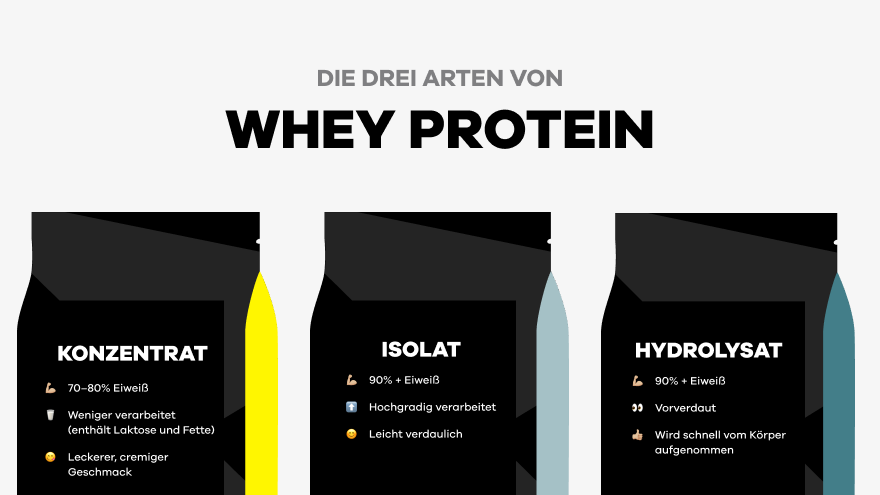 DIE DREI ARTEN VON

WHEY PROTEIN

KONZENTRAT

💪 70–80% Eiweiß

🥛 Weniger verarbeitet (enthält Laktose und Fette)

😋 Leckerer, cremiger Geschmack

ISOLAT

💪 90% + Eiweiß

⬆️ Hochgradig verarbeitet

😊 Leicht verdaulich

HYDROLYSAT

💪 90% + Eiweiß

👀 Vorverdaut

👍 Wird schnell vom Körper aufgenommen