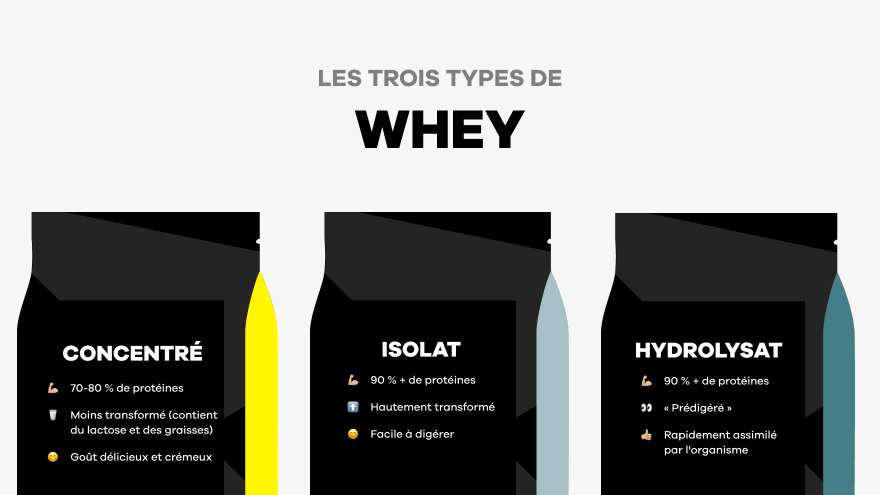 LES TROIS TYPES DE

WHEY

CONCENTRÉ

💪 70-80 % de protéines

🥛 Moins transformé (contient du lactose et des graisses)

😋 Goût délicieux et crémeux

ISOLAT

💪 90 % + de protéines

⬆️ Hautement transformé

😊 Facile à digérer

HYDROLYSAT

💪 90 % + de protéines

👀 « Prédigéré »

👍 Rapidement assimilé par l'organisme