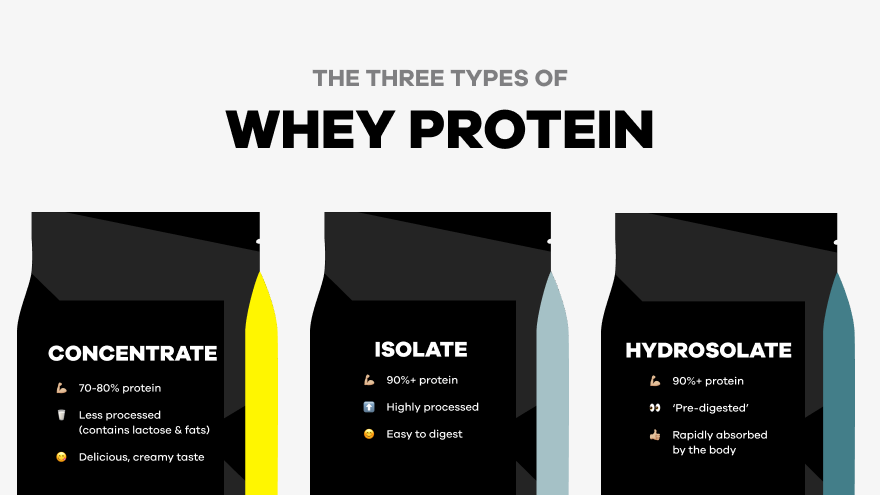 THE THREE TYPES OF
WHEY PROTEIN

CONCENTRATE
💪 70-80% protein
🥛 Less processed (contains lactose & fats)
😋 Delicious, creamy taste

ISOLATE
💪 90%+ protein
⬆️ Highly processed
😊 Easy to digest

HYDROSOLATE
💪 90%+ protein
👀 'Pre-digested'
👍 Rapidly absorbed by the body