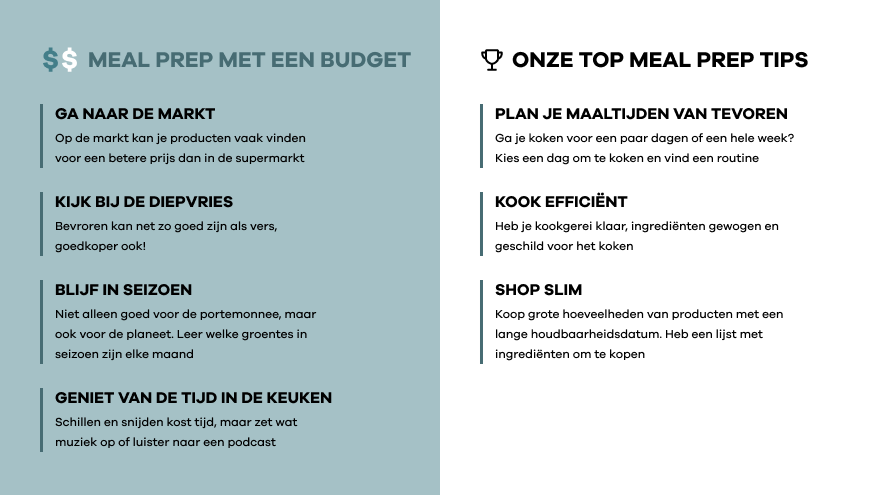 $$ MEAL PREP MET EEN BUDGET

GA NAAR DE MARKT
Op de markt kan je producten vaak vinden voor een betere prijs dan in de supermarkt

KIJK BIJ DE DIEPVRIES
Bevroren kan net zo goed zijn als vers, goedkoper ook!

BLIJF IN SEIZOEN
Niet alleen goed voor de portemonnee, maar ook voor de planeet. Leer welke groentes in seizoen zijn elke maand

GENIET VAN DE TIJD IN DE KEUKEN
Schillen en snijden kost tijd, maar zet wat muziek op of luister naar een podcast

ONZE TOP MEAL PREP TIPS

PLAN JE MAALTIJDEN VAN TEVOREN
Ga je koken voor een paar dagen of een hele week? Kies een dag om te koken en vind een routine

KOOK EFFICIËNT
Heb je kookgerei klaar, ingrediënten gewogen en geschild voor het koken

SHOP SLIM
Koop grote hoeveelheden van producten met een lange houdbaarheidsdatum. Heb een lijst met ingrediënten om te kopen