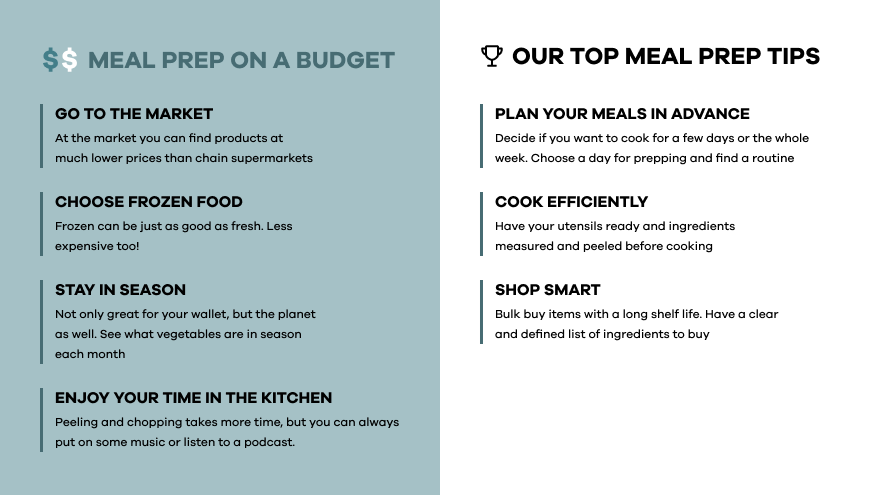 $$ MEAL PREP ON A BUDGET

GO TO THE MARKET
At the market you can find products at much lower prices than chain supermarkets

CHOOSE FROZEN FOOD
Frozen can be just as good as fresh. Less expensive too!

STAY IN SEASON
Not only great for your wallet, but the planet as well. See what vegetables are in season each month

ENJOY YOUR TIME IN THE KITCHEN
Peeling and chopping takes more time, but you can always put on some music or listen to a podcast.

OUR TOP MEAL PREP TIPS

PLAN YOUR MEALS IN ADVANCE
Decide if you want to cook for a few days or the whole week. Choose a day for prepping and find a routine

COOK EFFICIENTLY
Have your utensils ready and ingredients measured and peeled before cooking

SHOP SMART
Bulk buy items with a long shelf life. Have a clear and defined list of ingredients to buy