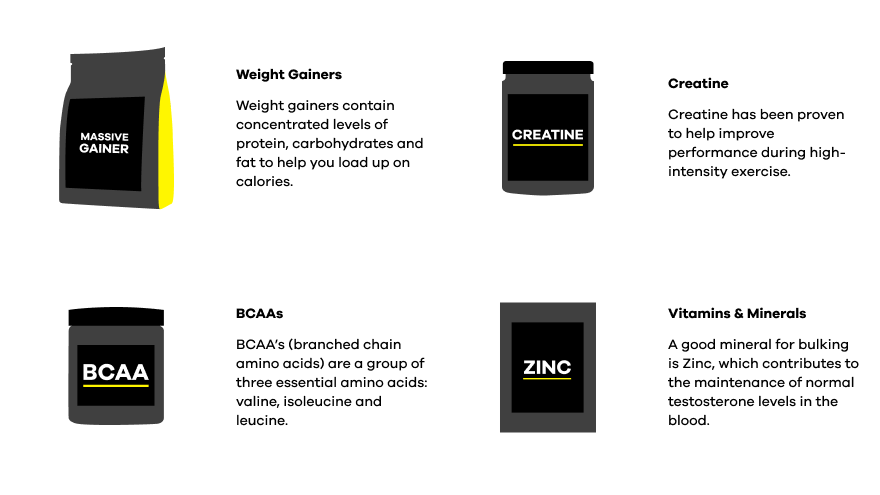 MASSIVE GAINER

Weight Gainers

Weight gainers contain concentrated levels of protein, carbohydrates and fat to help you load up on calories.

CREATINE

Creatine

Creatine has been proven to help improve performance during high-intensity exercise.

BCAA

BCAAs

BCAA's (branched chain amino acids) are a group of three essential amino acids: valine, isoleucine and leucine.

ZINC

Vitamins & Minerals

A good mineral for bulking is Zinc, which contributes to the maintenance of normal testosterone levels in the blood.