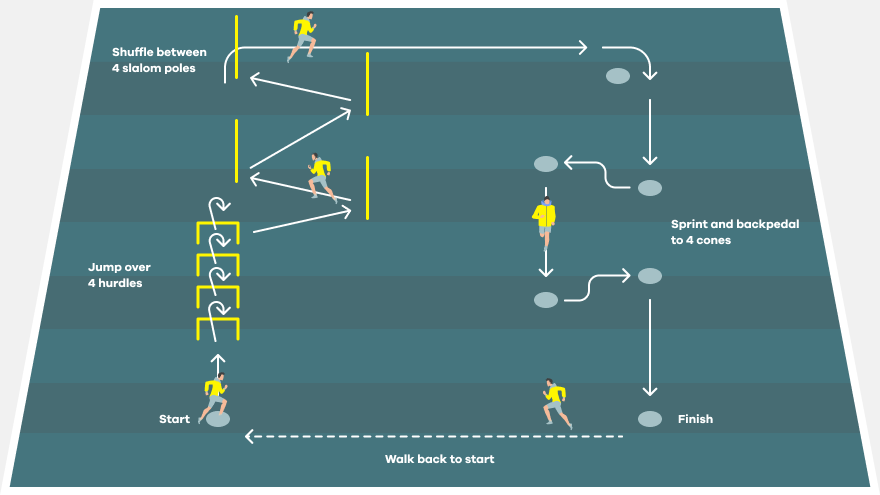 Shuffle between 4 slalom poles

Jump over 4 hurdles

Sprint and backpedal to 4 cones

Start

Finish

Walk back to start